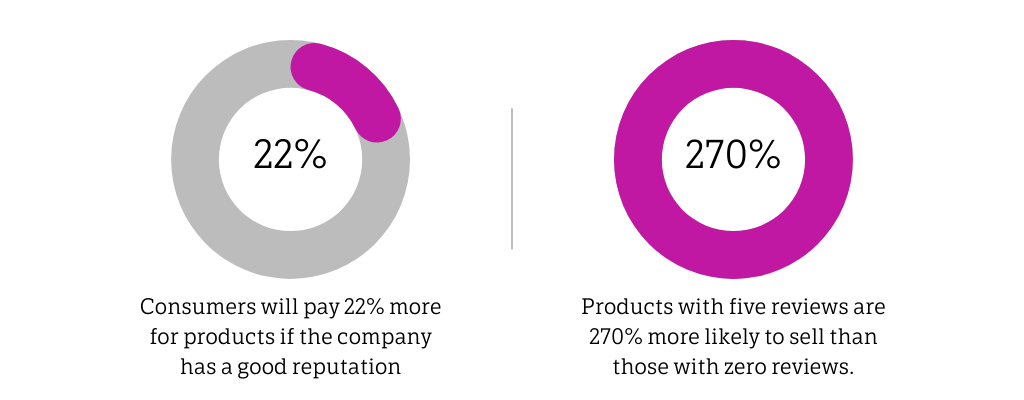 22%

Consumers will pay 22% more for products if the company has a good reputation

270%

Products with five reviews are 270% more likely to sell than those with zero reviews.